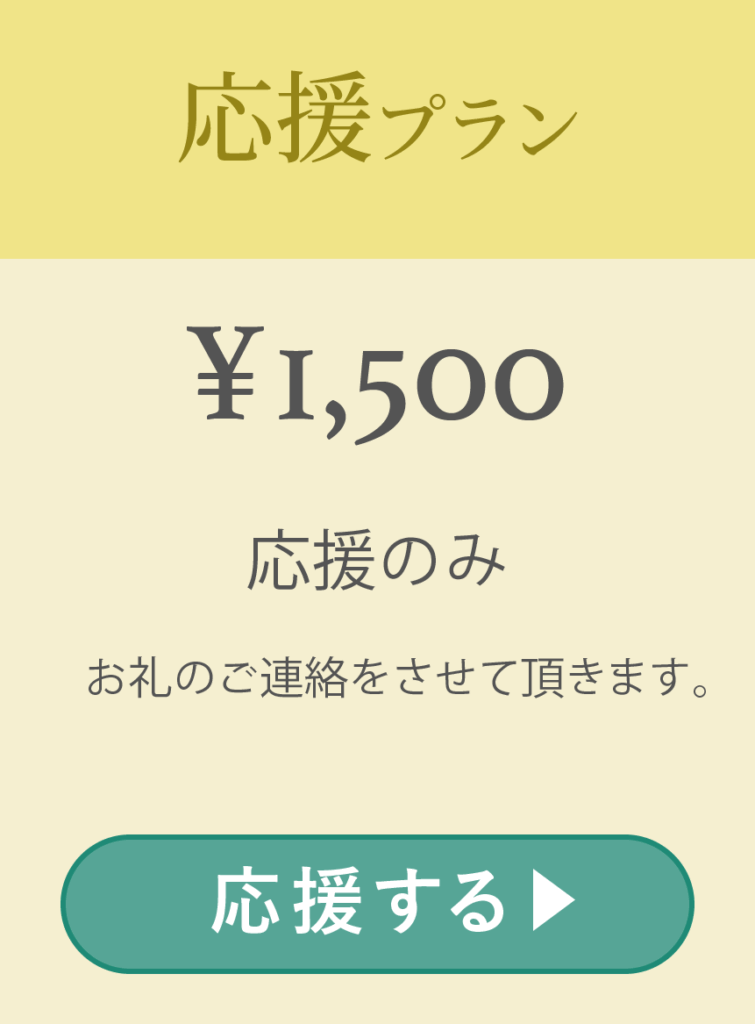 応援プラン

¥1,500

応援のみ

お礼のご連絡をさせて頂きます。

応援する▶